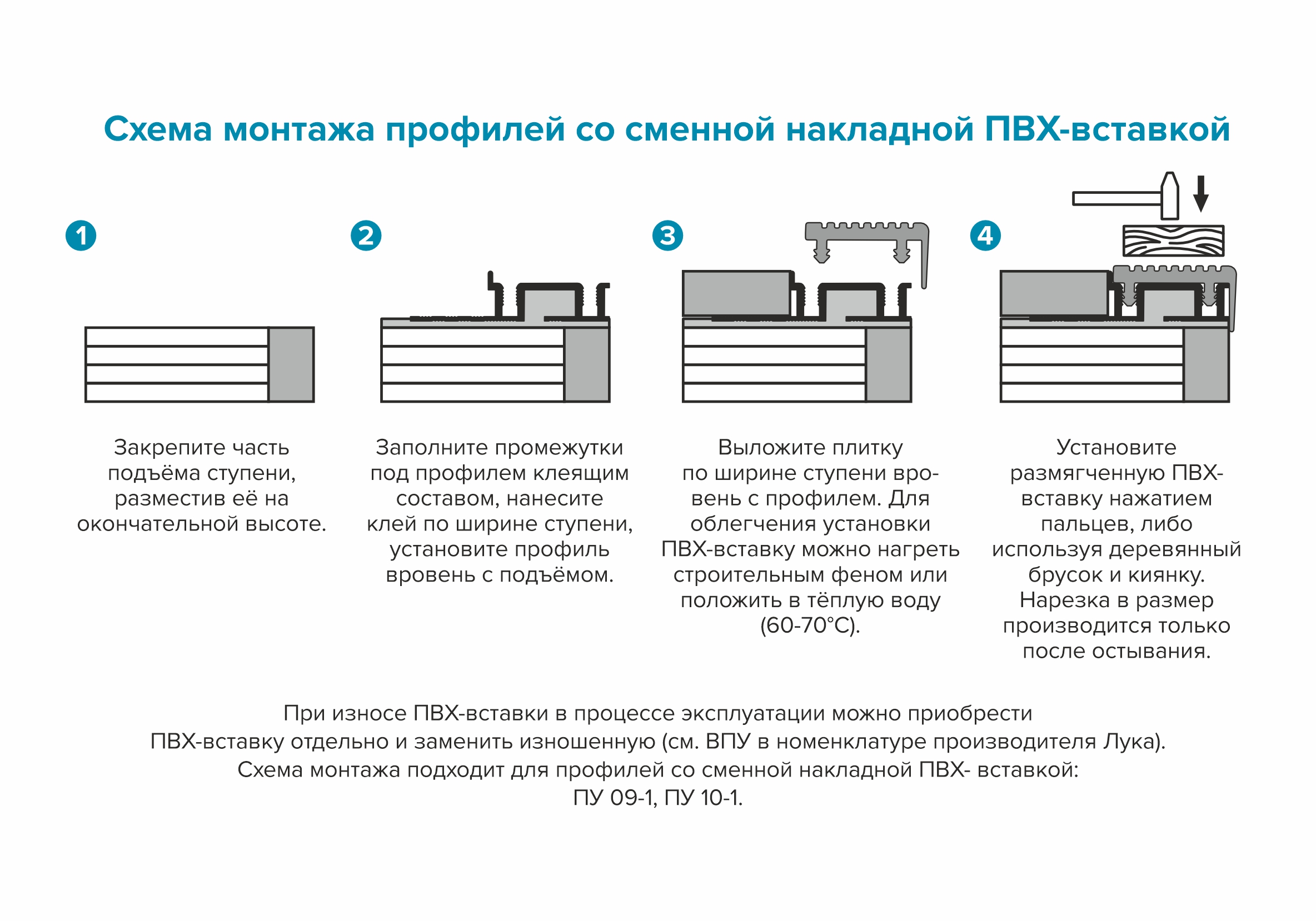 Схема монтажа профилей со сменной накладной ПВХ-вставкой

1

Закрепите часть подъёма ступени, разместив её на окончательной высоте.

2

Заполните промежутки под профилем клеящим составом, нанесите клей по ширине ступени, установите профиль вровень с подъёмом.

3

Выложите плитку по ширине ступени вровень с профилем. Для облегчения установки ПВХ-вставку можно нагреть строительным феном или положить в тёплую воду (60-70°C).

4

Установите размягченную ПВХ-вставку нажатием пальцев, либо используя деревянный брусок и киянку. Нарезка в размер производится только после остывания.

При износе ПВХ-вставки в процессе эксплуатации можно приобрести ПВХ-вставку отдельно и заменить изношенную (см. ВПУ в номенклатуре производителя Лука). Схема монтажа подходит для профилей со сменной накладной ПВХ- вставкой: ПУ 09-1, ПУ 10-1.