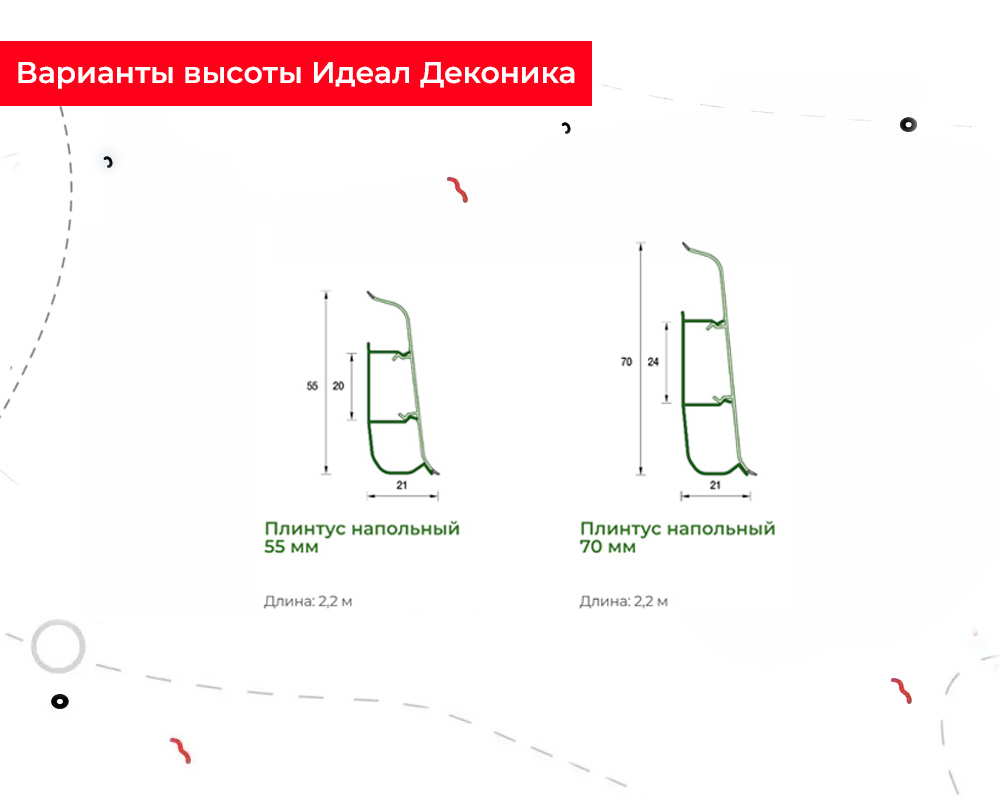 Варианты высоты Идеал Деконика

55
20
21

Плинтус напольный 55 мм

Длина: 2,2 м

70
24
21

Плинтус напольный 70 мм

Длина: 2,2 м